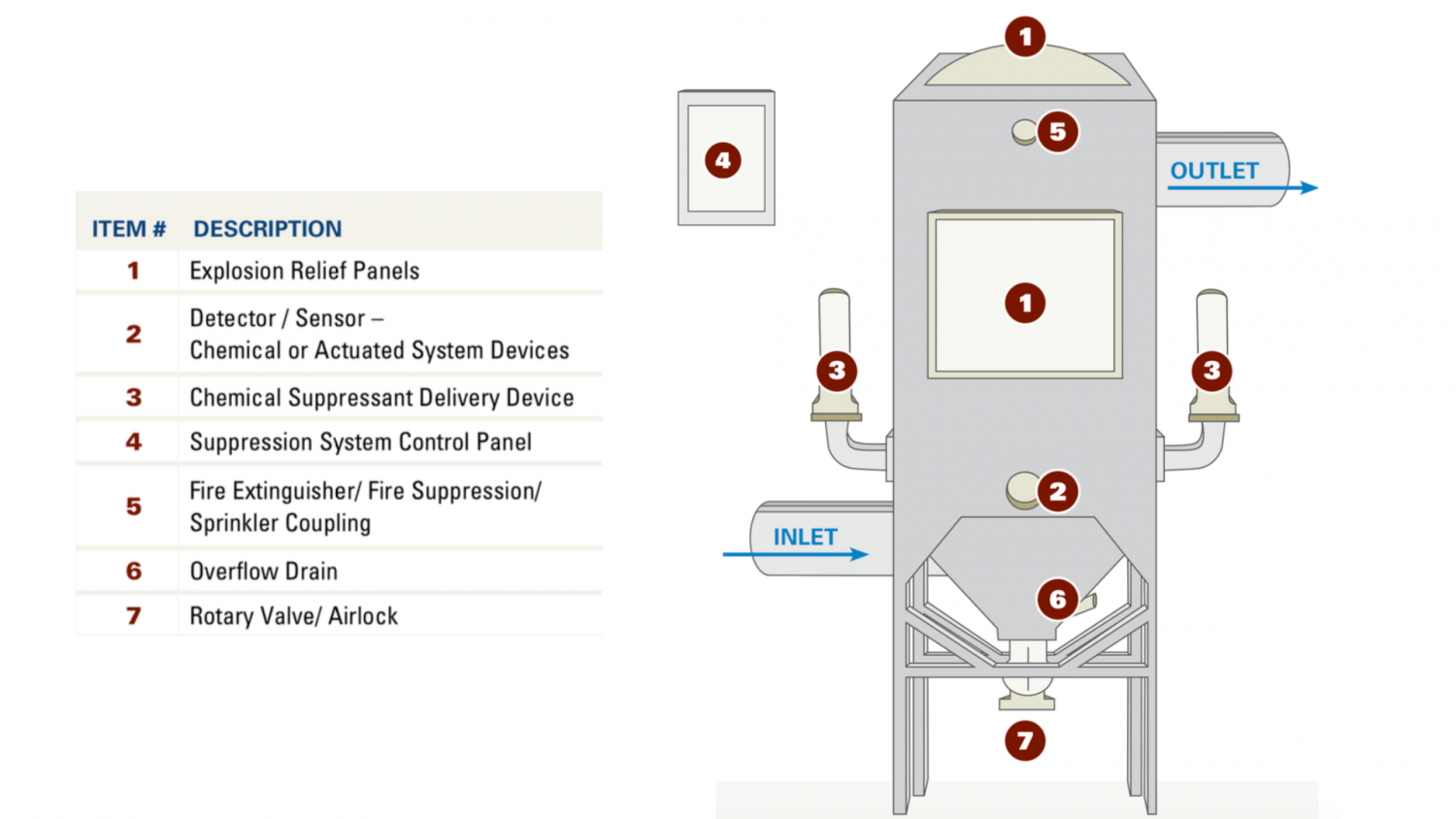 | ITEM # | DESCRIPTION |
|---|---|
| 1 | Explosion Relief Panels |
| 2 | Detector / Sensor – Chemical or Actuated System Devices |
| 3 | Chemical Suppressant Delivery Device |
| 4 | Suppression System Control Panel |
| 5 | Fire Extinguisher/ Fire Suppression/ Sprinkler Coupling |
| 6 | Overflow Drain |
| 7 | Rotary Valve/ Airlock |

1
4
5
OUTLET
1
3
3
2
INLET
6
7